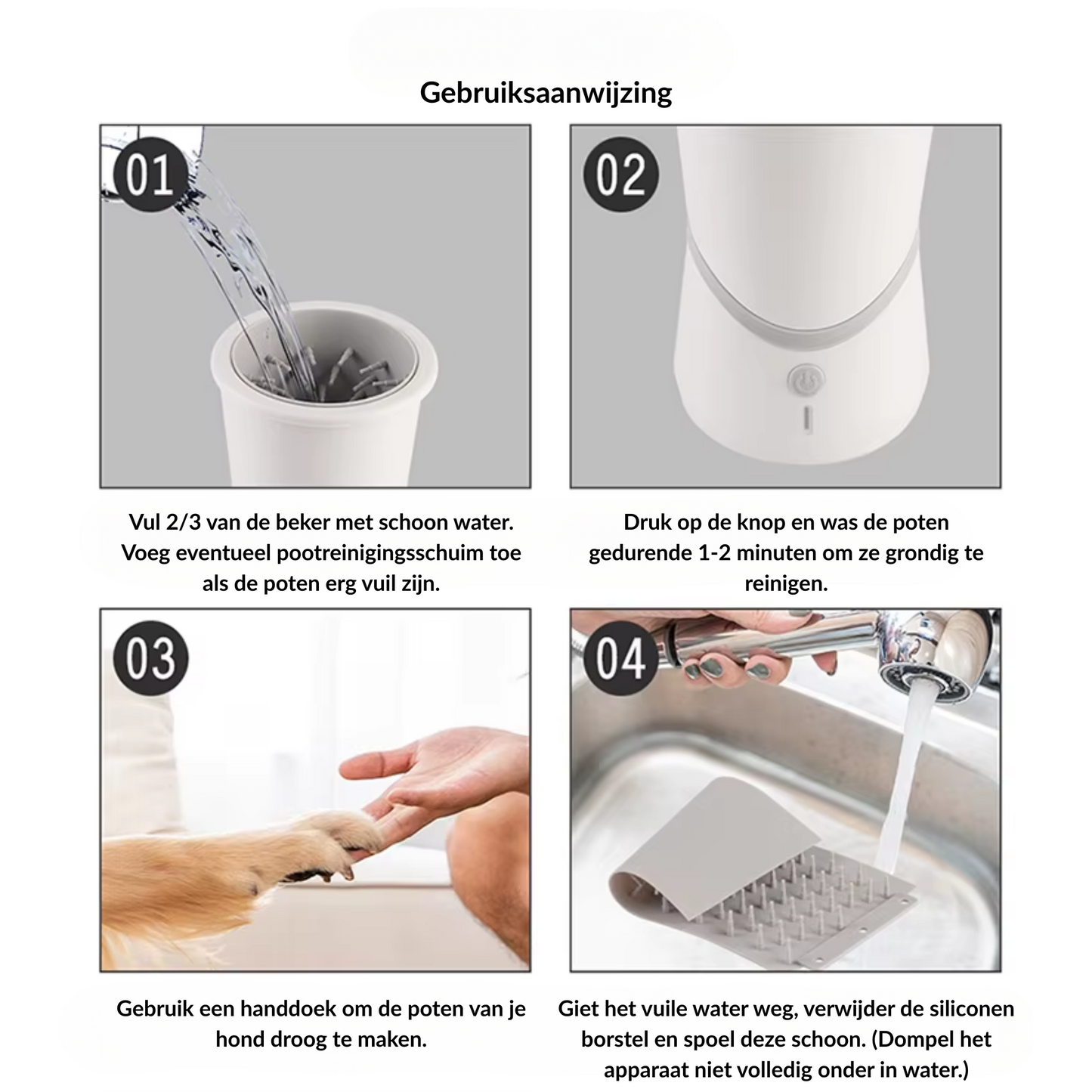 Gebruiksaanwijzing

01

Vul 2/3 van de beker met schoon water. Voeg eventueel pootreinigingsschuim toe als de poten erg vuil zijn.

02

Druk op de knop en was de poten gedurende 1-2 minuten om ze grondig te reinigen.

03

Gebruik een handdoek om de poten van je hond droog te maken.

04

Giet het vuile water weg, verwijder de siliconen borstel en spoel deze schoon. (Dompel het apparaat niet volledig onder in water.)