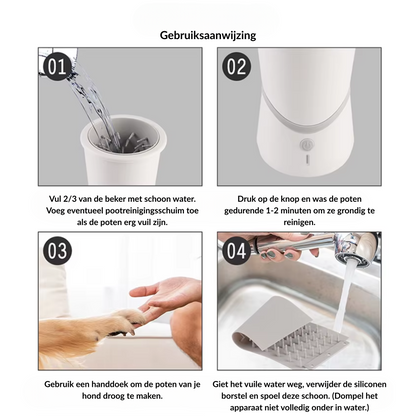 Gebruiksaanwijzing

01

Vul 2/3 van de beker met schoon water. Voeg eventueel pootreinigingsschuim toe als de poten erg vuil zijn.

02

Druk op de knop en was de poten gedurende 1-2 minuten om ze grondig te reinigen.

03

Gebruik een handdoek om de poten van je hond droog te maken.

04

Giet het vuile water weg, verwijder de siliconen borstel en spoel deze schoon. (Dompel het apparaat niet volledig onder in water.)